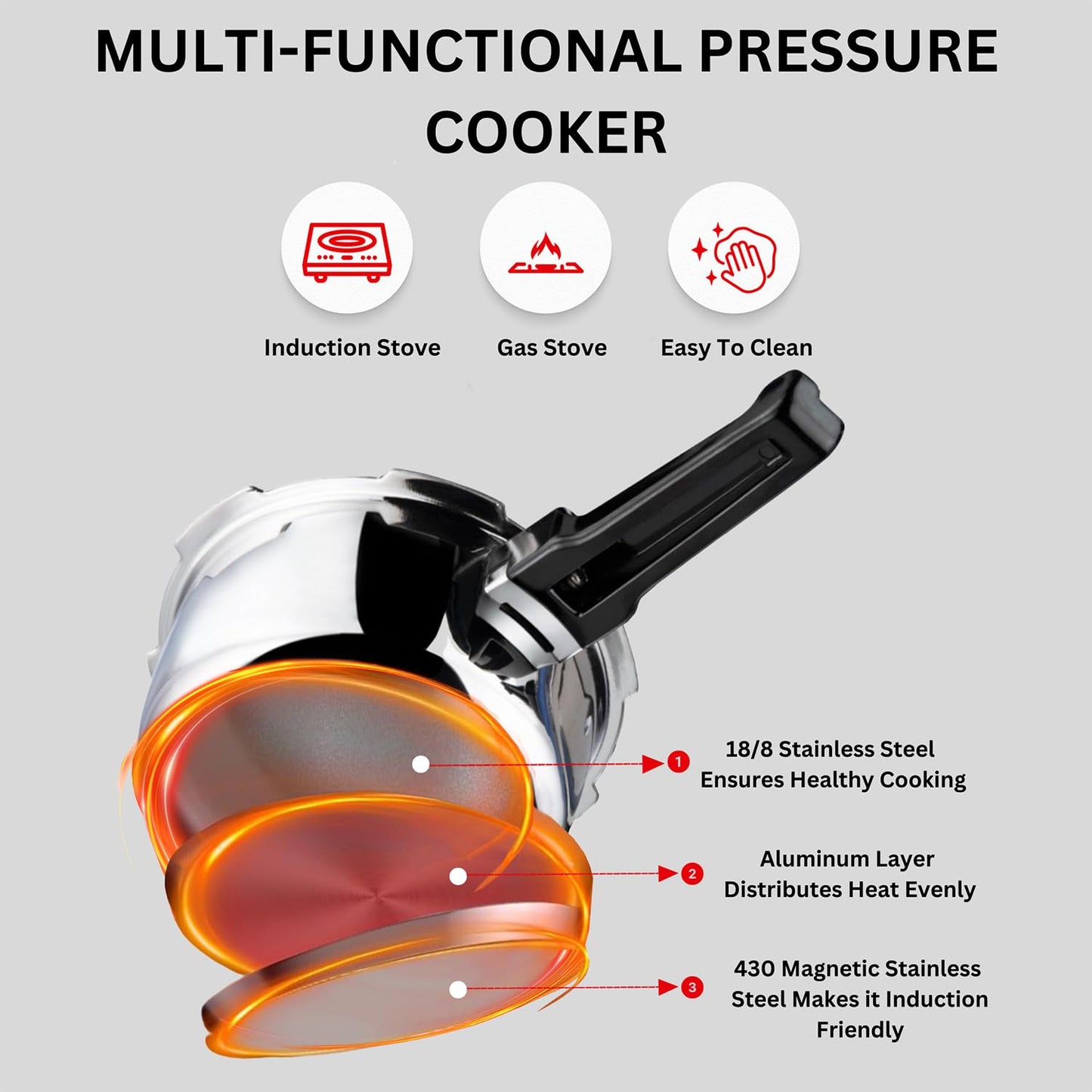 MULTI-FUNCTIONAL PRESSURE COOKER

Induction Stove

Gas Stove

Easy To Clean

1 18/8 Stainless Steel Ensures Healthy Cooking

2 Aluminum Layer Distributes Heat Evenly

3 430 Magnetic Stainless Steel Makes it Induction Friendly